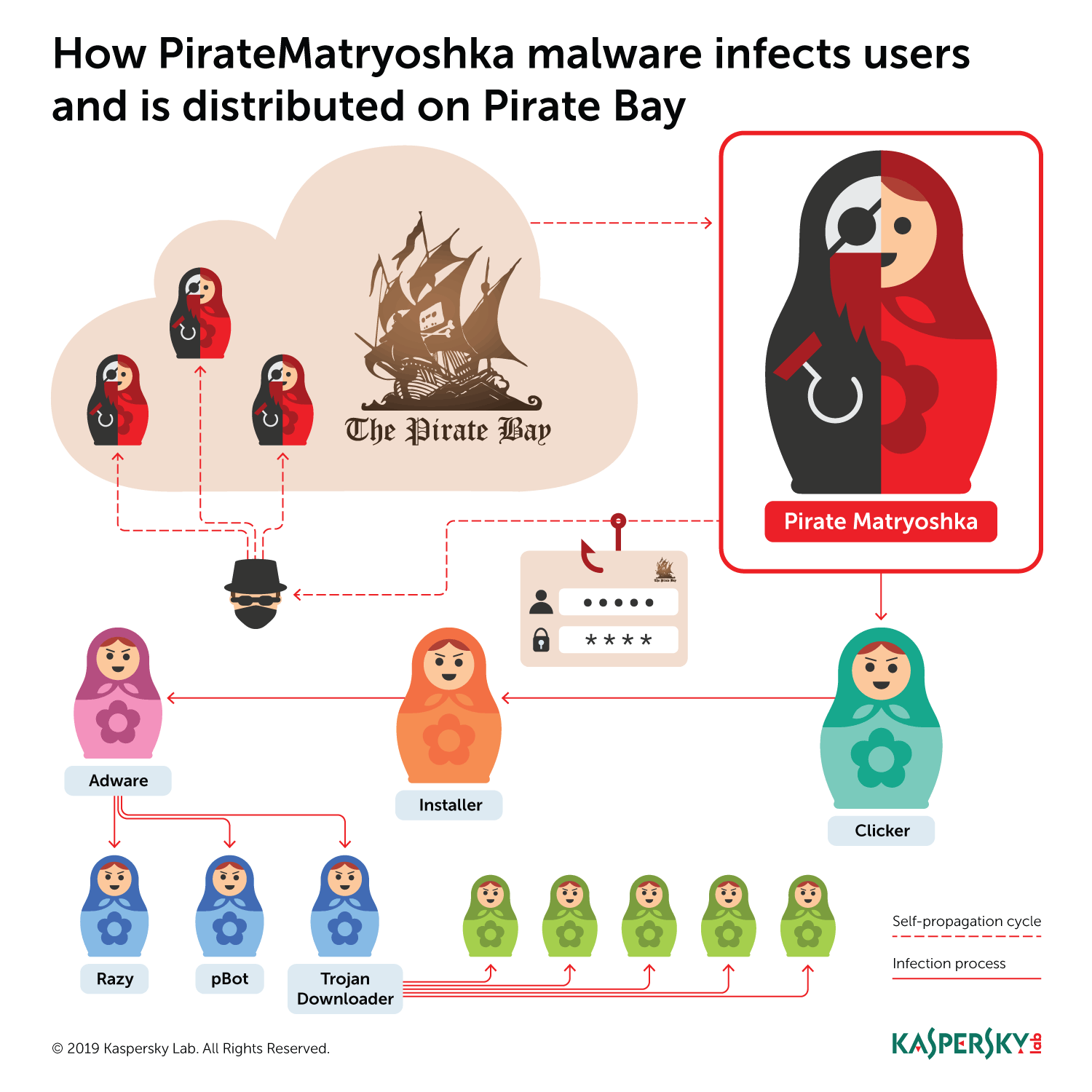 How PirateMatryoshka malware infects users and is distributed on Pirate Bay

The Pirate Bay

Pirate Matryoshka

The Pirate Bay

•••••

****

Adware

Installer

Clicker

Razy

pBot

Trojan Downloader

Self-propagation cycle

Infection process

© 2019 Kaspersky Lab. All Rights Reserved.

KASPERSKY lab